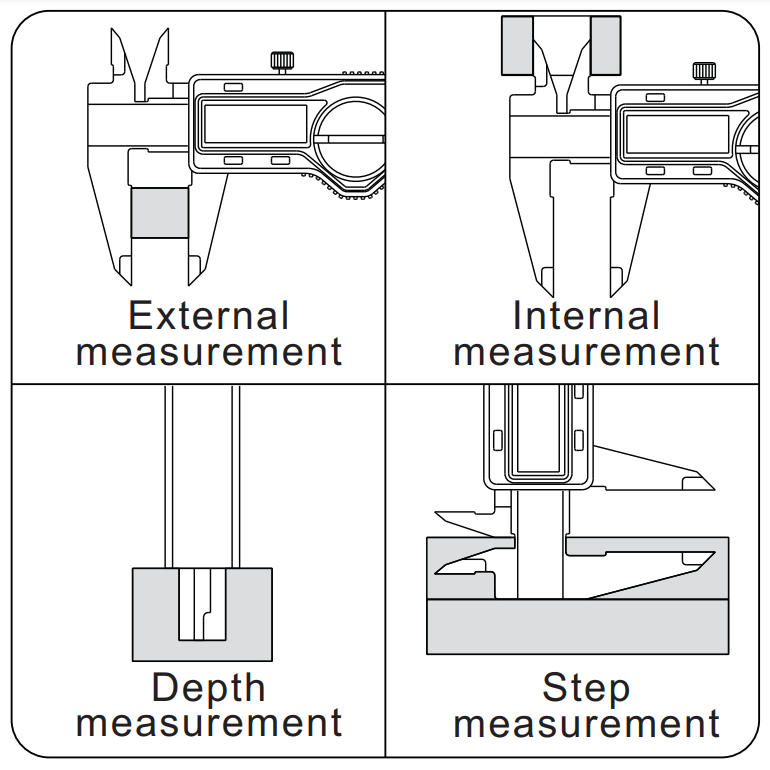 External measurement

Internal measurement

Depth measurement

Step measurement