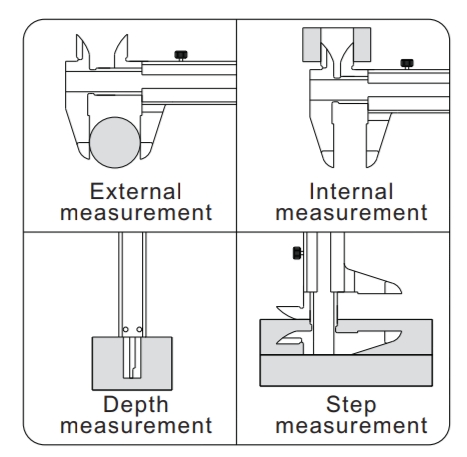 External measurement

Internal measurement

Depth measurement

Step measurement