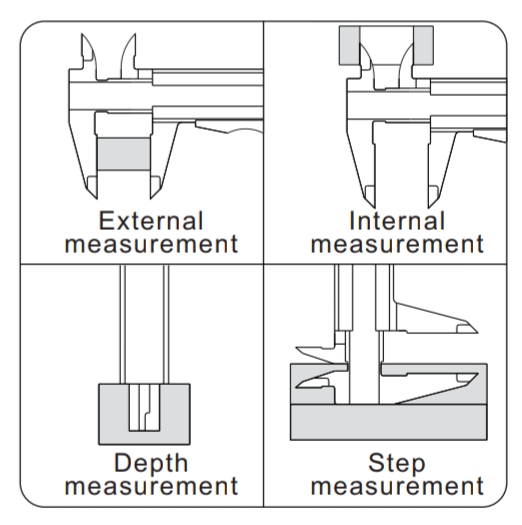 External measurement

Internal measurement

Depth measurement

Step measurement