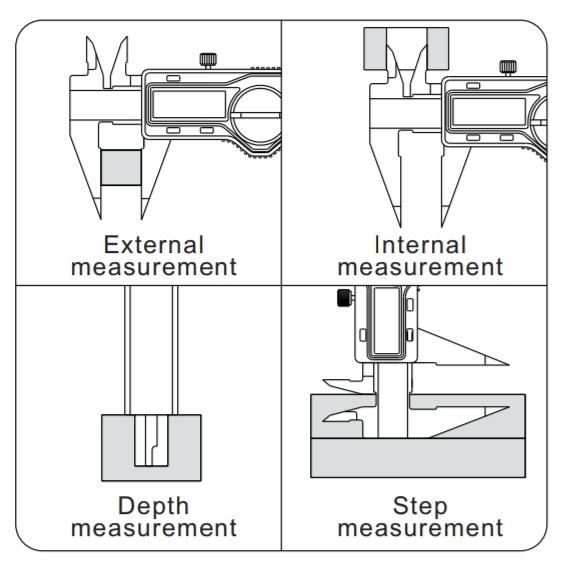 External measurement

Internal measurement

Depth measurement

Step measurement